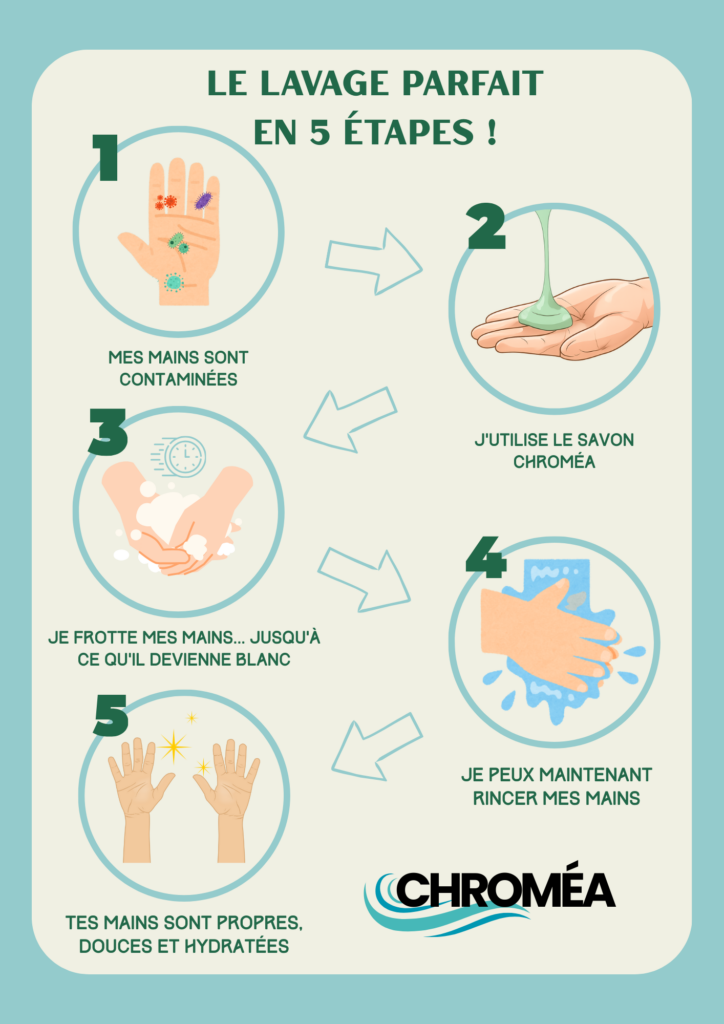 LE LAVAGE PARFAIT
EN 5 ÉTAPES !

1

MES MAINS SONT CONTAMINÉES

2

J'UTILISE LE SAVON CHROMÉA

3

JE FROTTE MES MAINS... JUSQU'À CE QU'IL DEVIENNE BLANC

4

JE PEUX MAINTENANT RINCER MES MAINS

5

TES MAINS SONT PROPRES, DOUCES ET HYDRATÉES

CHROMÉA